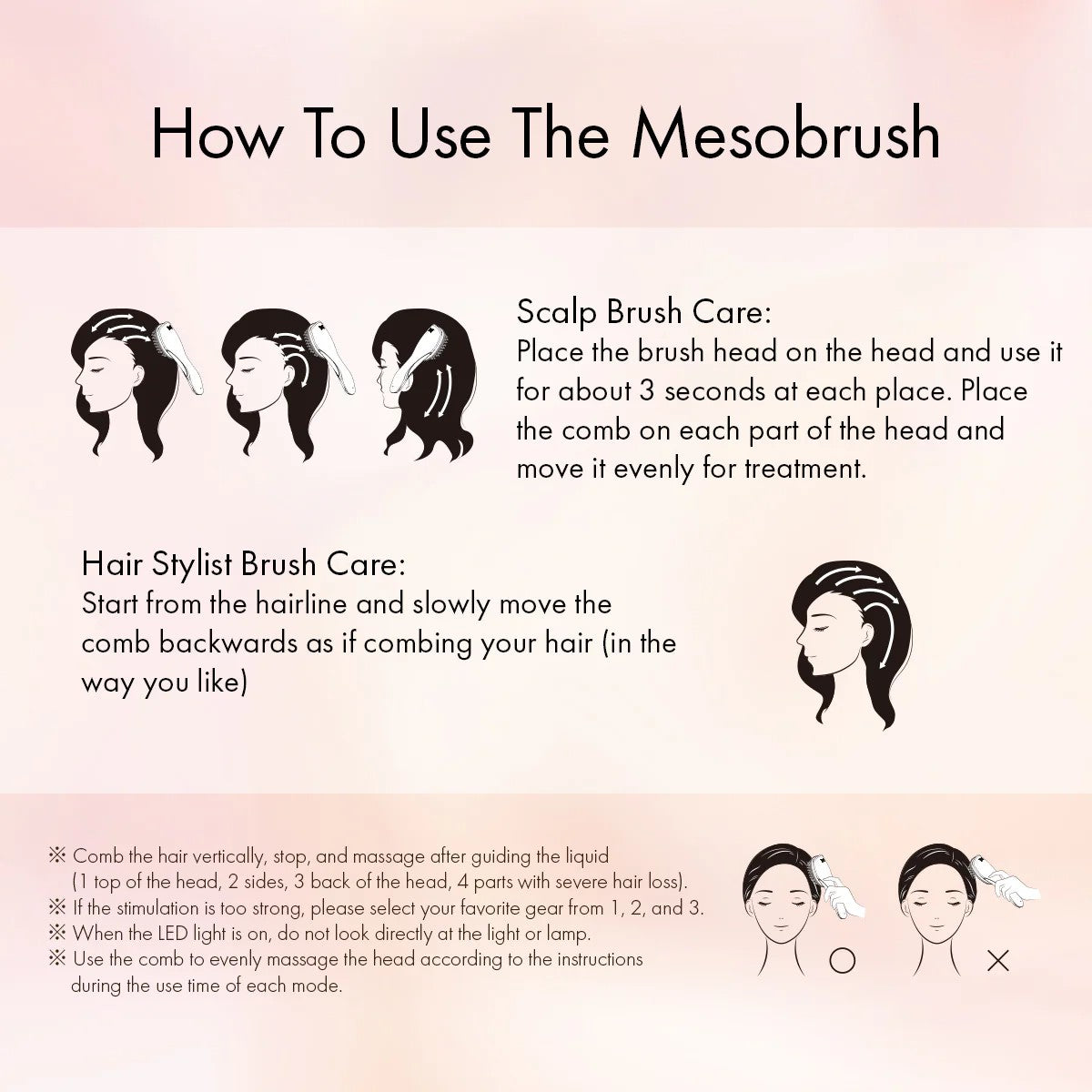 How To Use The Mesobrush

Scalp Brush Care:
Place the brush head on the head and use it for about 3 seconds at each place. Place the comb on each part of the head and move it evenly for treatment.

Hair Stylist Brush Care:
Start from the hairline and slowly move the comb backwards as if combing your hair (in the way you like)

※ Comb the hair vertically, stop, and massage after guiding the liquid (1 top of the head, 2 sides, 3 back of the head, 4 parts with severe hair loss).
※ If the stimulation is too strong, please select your favorite gear from 1, 2, and 3.
※ When the LED light is on, do not look directly at the light or lamp.
※ Use the comb to evenly massage the head according to the instructions during the use time of each mode.

○ ×